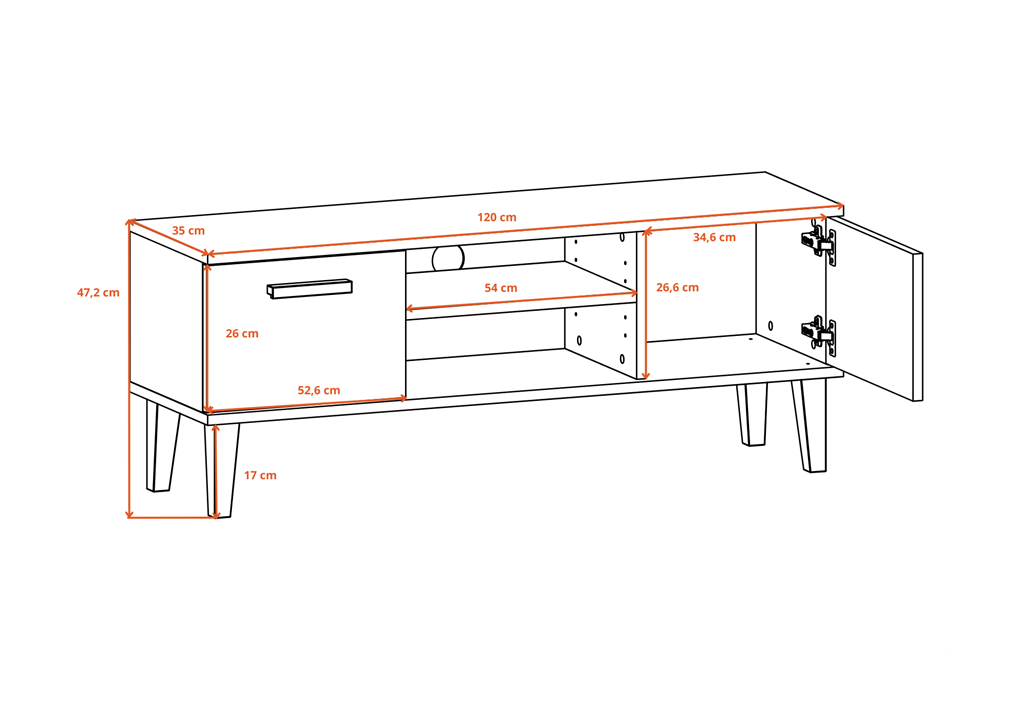 120 cm
35 cm
34,6 cm
47,2 cm
54 cm
26,6 cm
26 cm
52,6 cm
17 cm