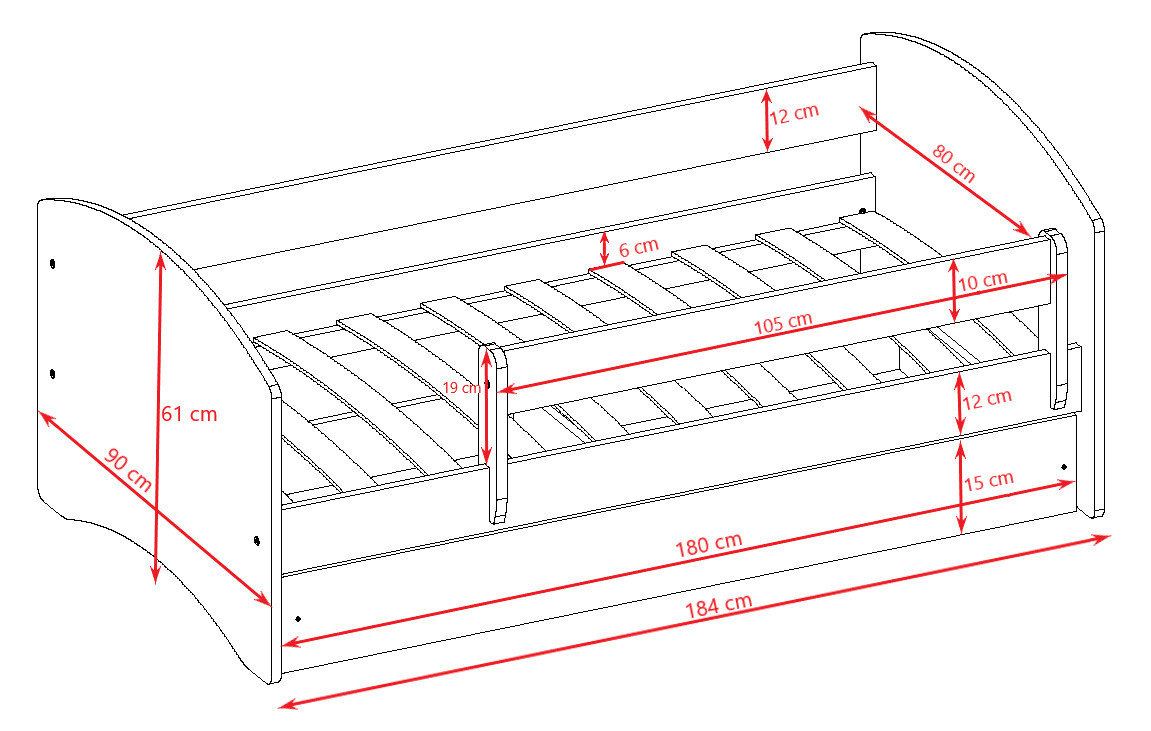 12 cm
80 cm
6 cm
10 cm
105 cm
19 cm
12 cm
61 cm
90 cm
15 cm
180 cm
184 cm