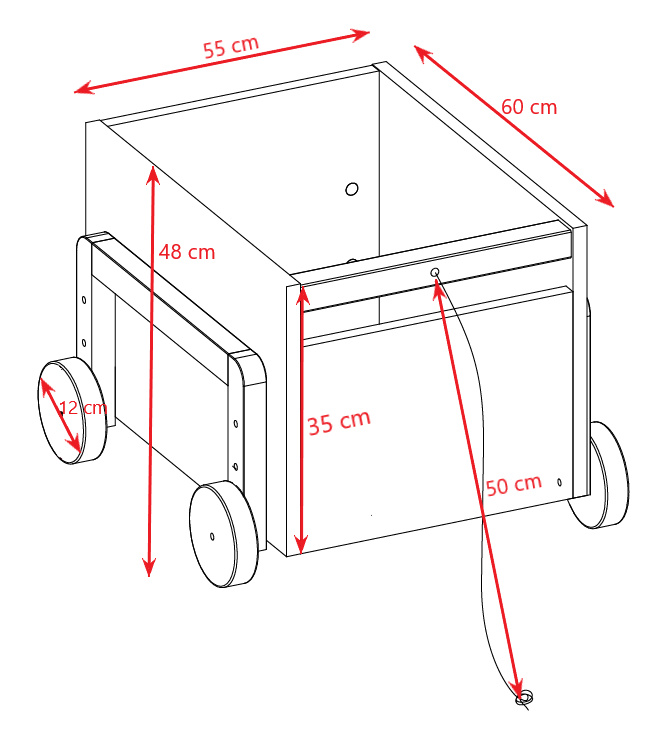 55 cm
60 cm
48 cm
12 cm
35 cm
50 cm