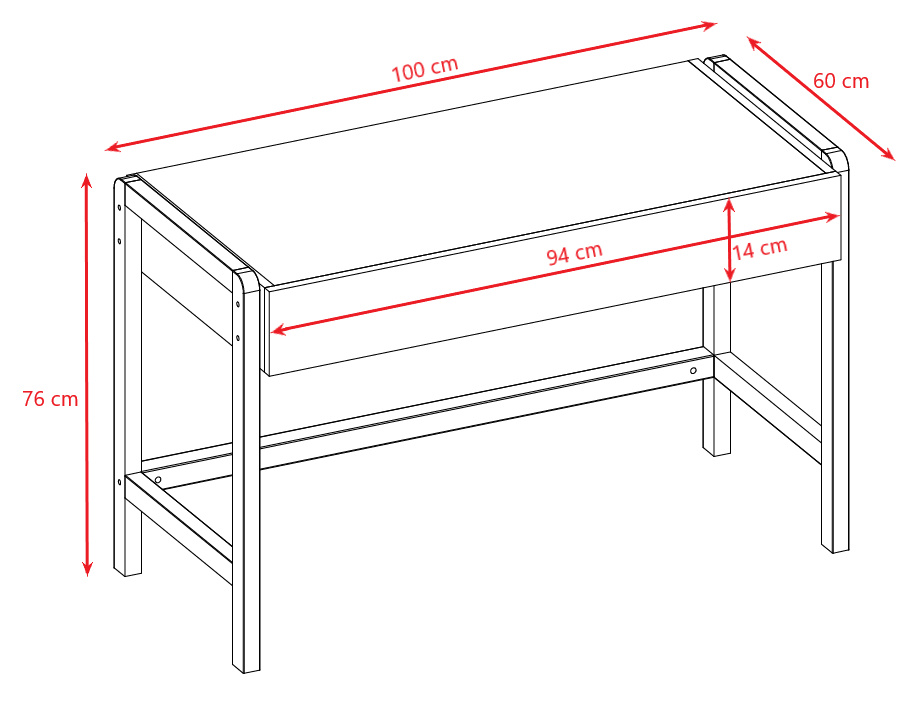 100 cm

60 cm

94 cm

14 cm

76 cm