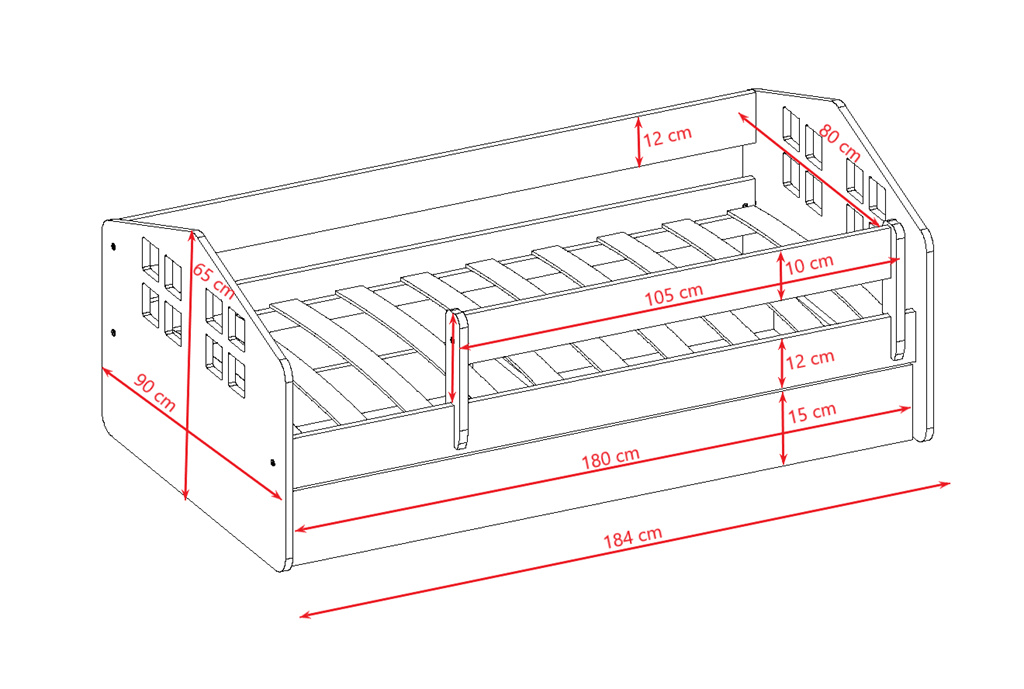 12 cm
80 cm
65 cm
10 cm
105 cm
12 cm
90 cm
15 cm
180 cm
184 cm