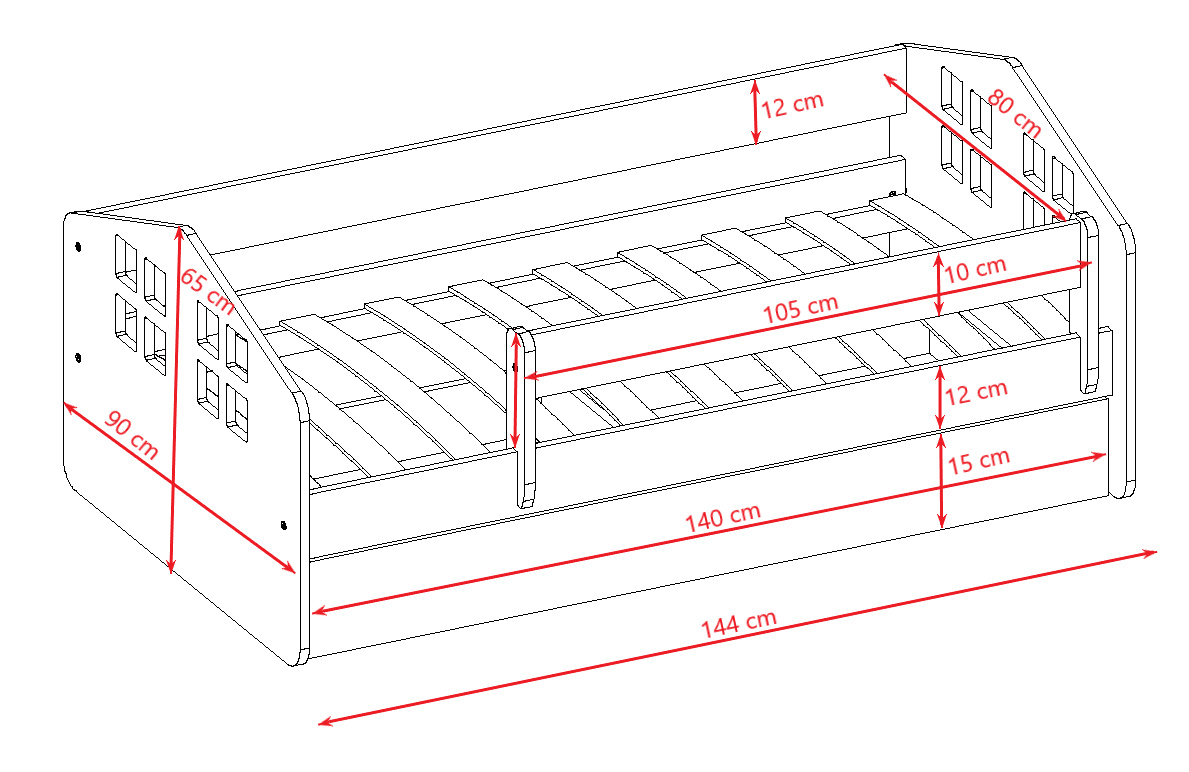 12 cm
80 cm
65 cm
10 cm
105 cm
12 cm
90 cm
15 cm
140 cm
144 cm