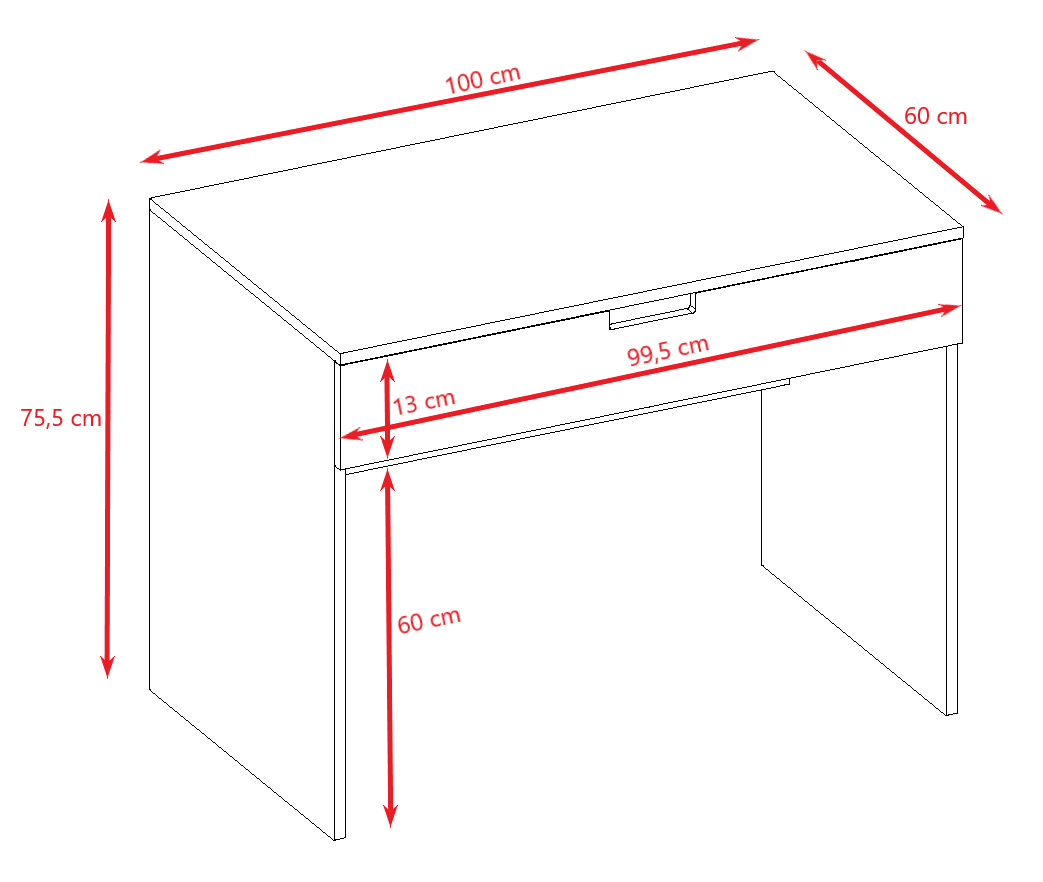 100 cm
60 cm
75,5 cm
99,5 cm
13 cm
60 cm