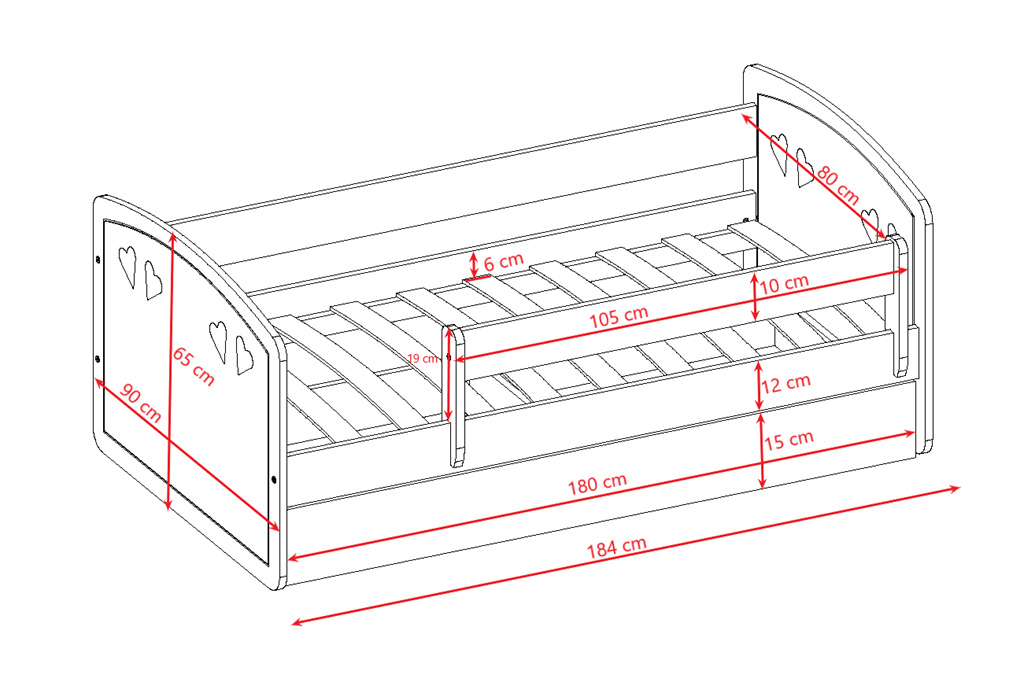 80 cm
6 cm
10 cm
105 cm
19 cm
65 cm
90 cm
12 cm
15 cm
180 cm
184 cm