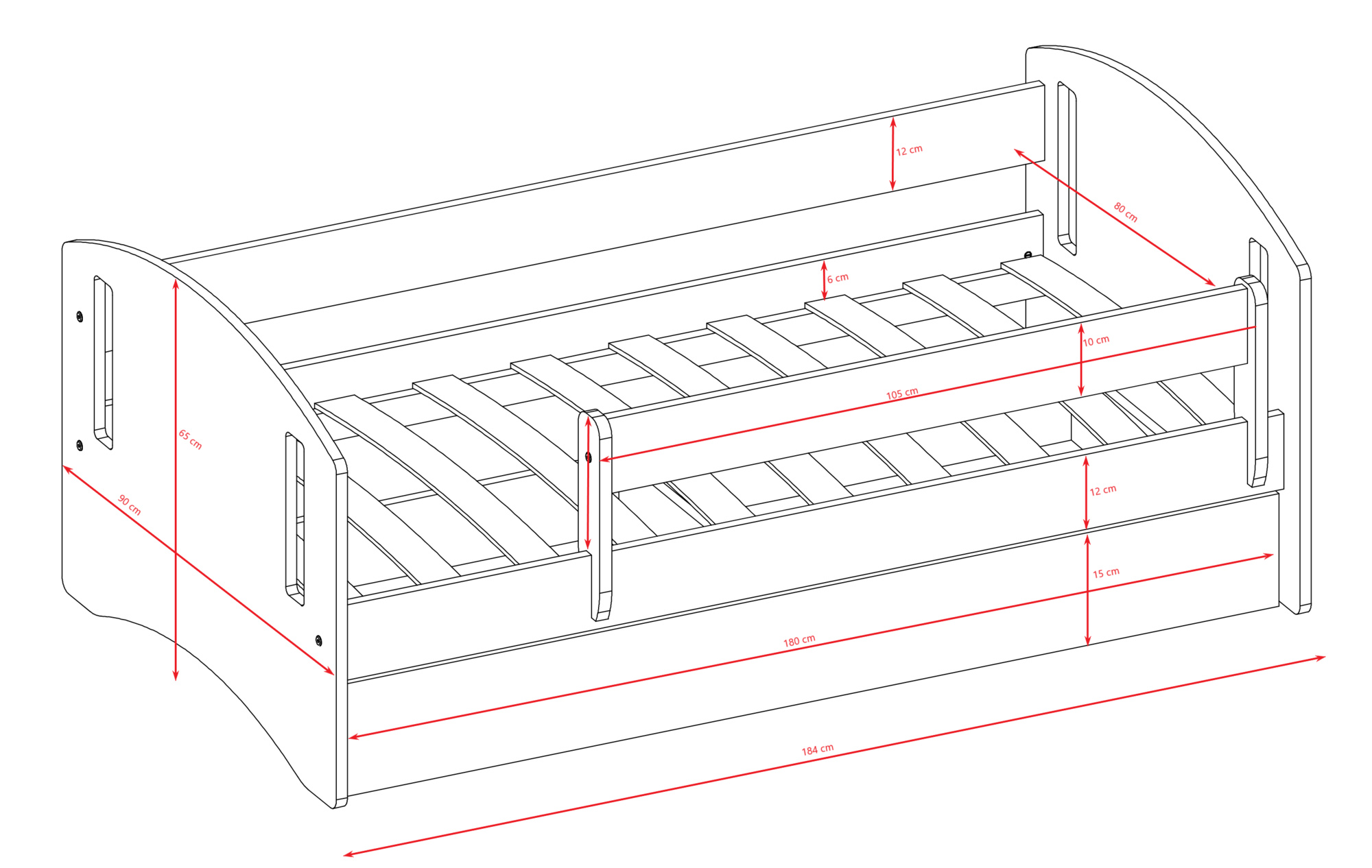 12 cm
80 cm
6 cm
10 cm
105 cm
65 cm
90 cm
12 cm
15 cm
180 cm
184 cm