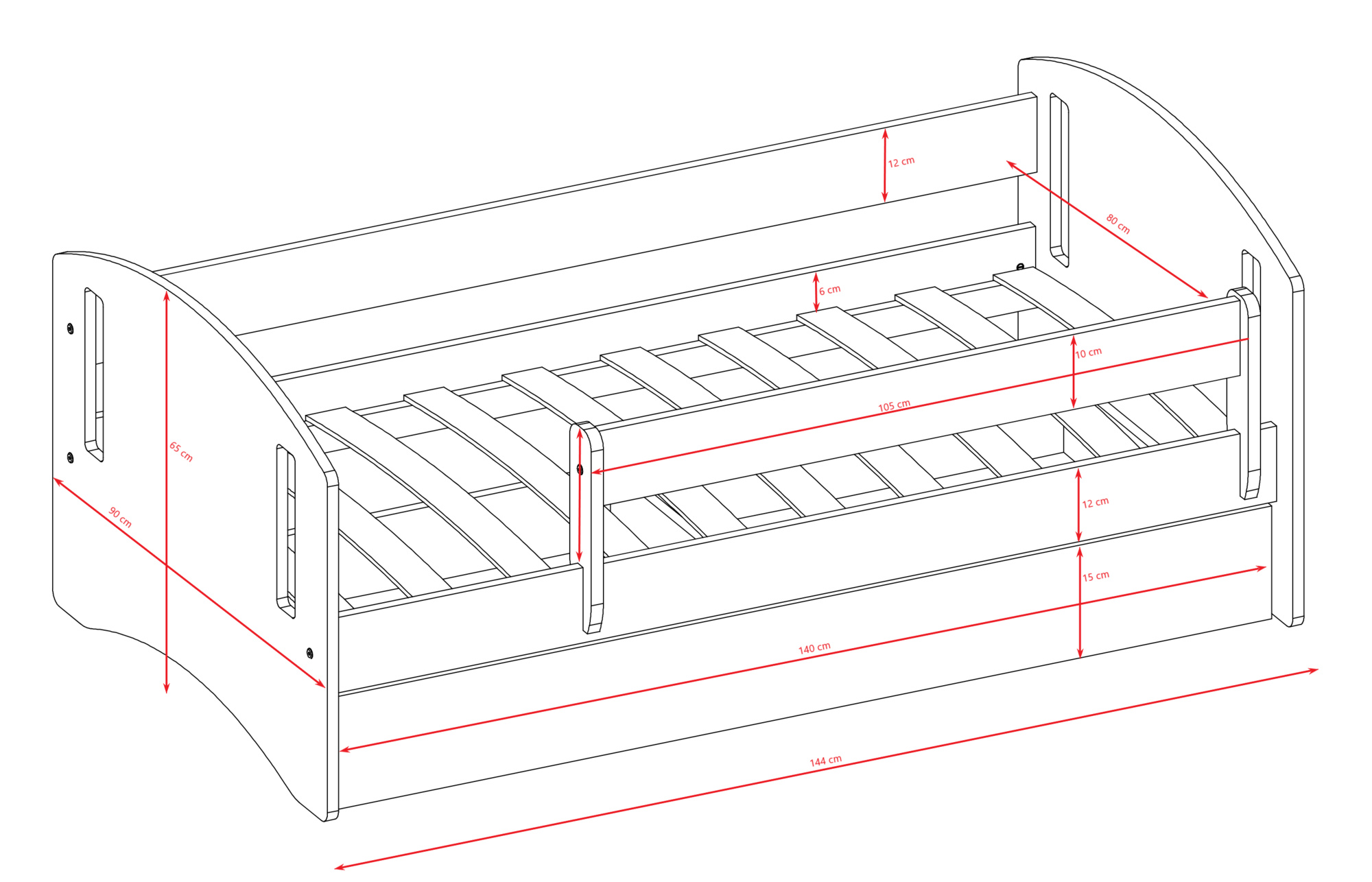 12 cm

80 cm

6 cm

10 cm

105 cm

65 cm

90 cm

12 cm

15 cm

140 cm

144 cm