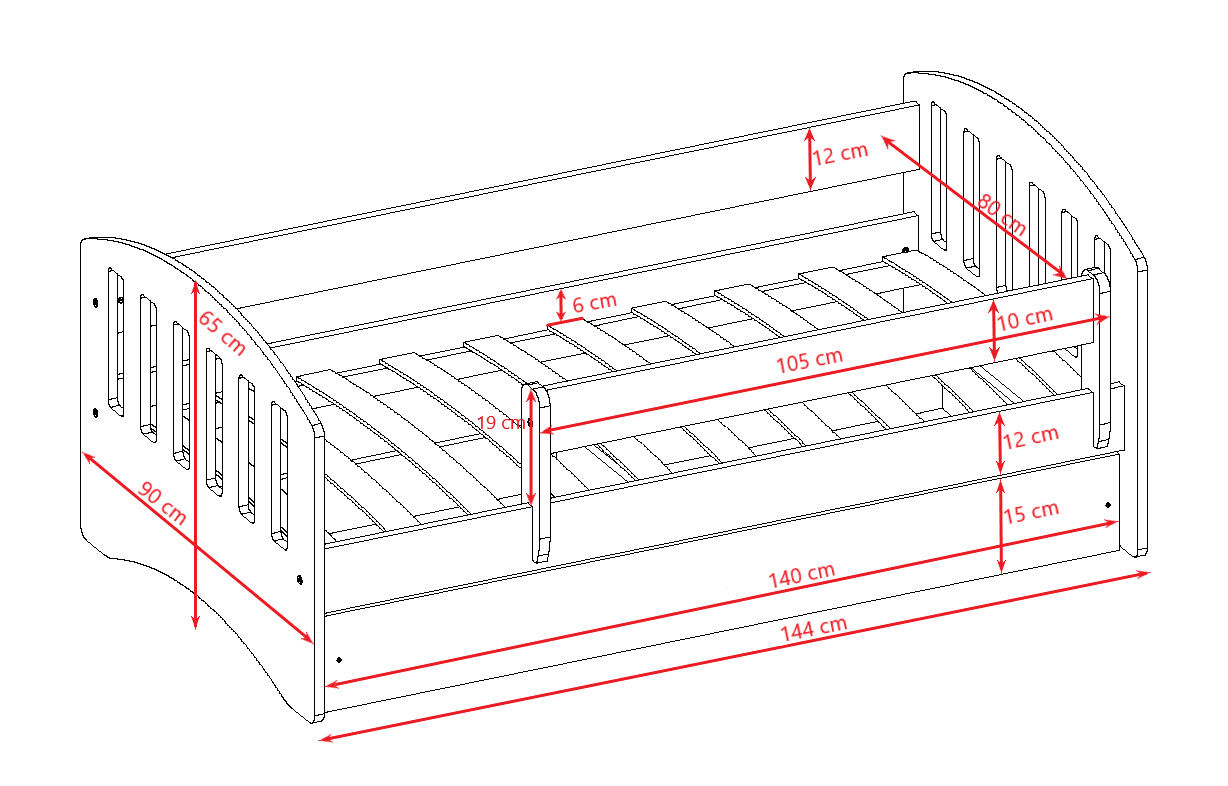 12 cm
80 cm
65 cm
6 cm
10 cm
105 cm
19 cm
12 cm
90 cm
15 cm
140 cm
144 cm