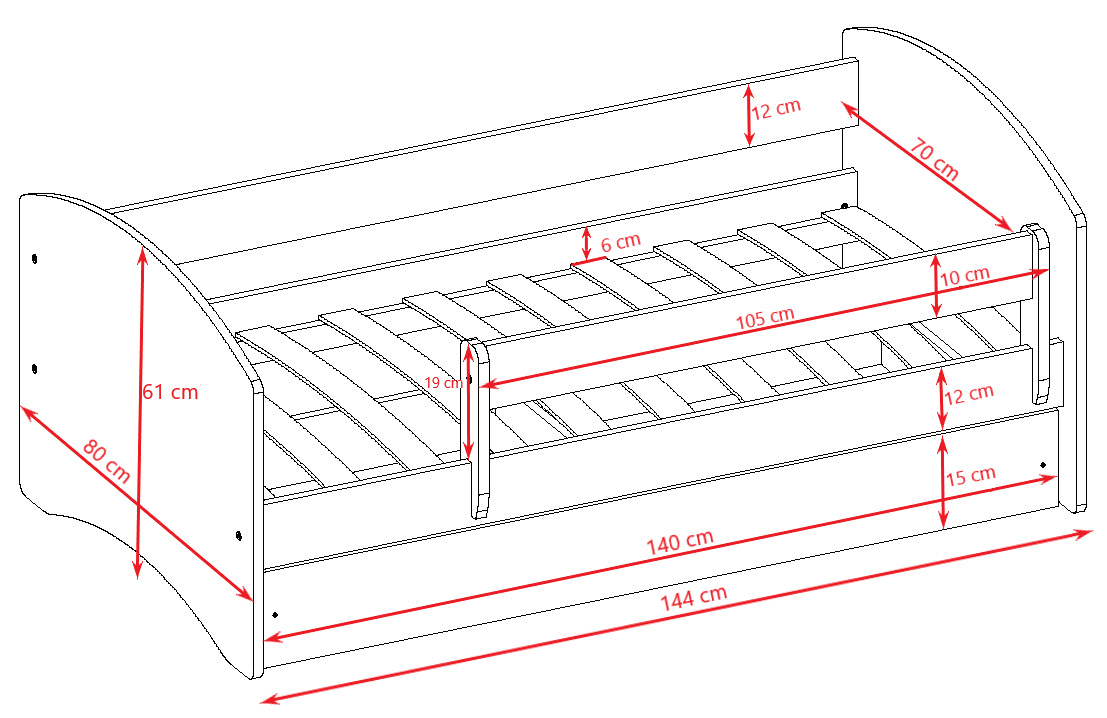 12 cm
70 cm
6 cm
10 cm
105 cm
19 cm
61 cm
12 cm
80 cm
15 cm
140 cm
144 cm